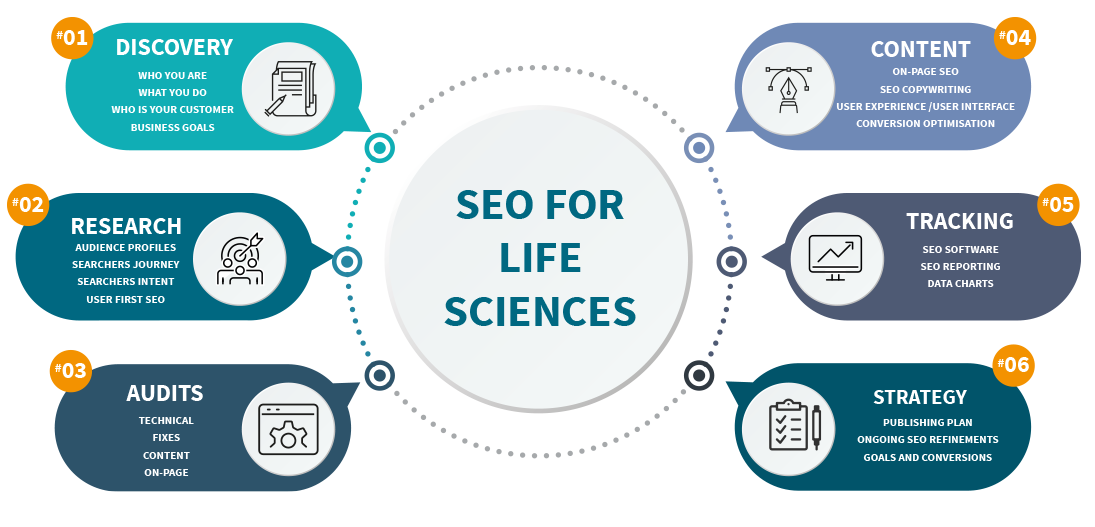 #01 DISCOVERY
WHO YOU ARE
WHAT YOU DO
WHO IS YOUR CUSTOMER
BUSINESS GOALS

#02 RESEARCH
AUDIENCE PROFILES
SEARCHERS JOURNEY
SEARCHERS INTENT
USER FIRST SEO

#03 AUDITS
TECHNICAL
FIXES
CONTENT
ON-PAGE

SEO FOR LIFE SCIENCES

#04 CONTENT
ON-PAGE SEO
SEO COPYWRITING
USER EXPERIENCE /USER INTERFACE
CONVERSION OPTIMISATION

#05 TRACKING
SEO SOFTWARE
SEO REPORTING
DATA CHARTS

#06 STRATEGY
PUBLISHING PLAN
ONGOING SEO REFINEMENTS
GOALS AND CONVERSIONS